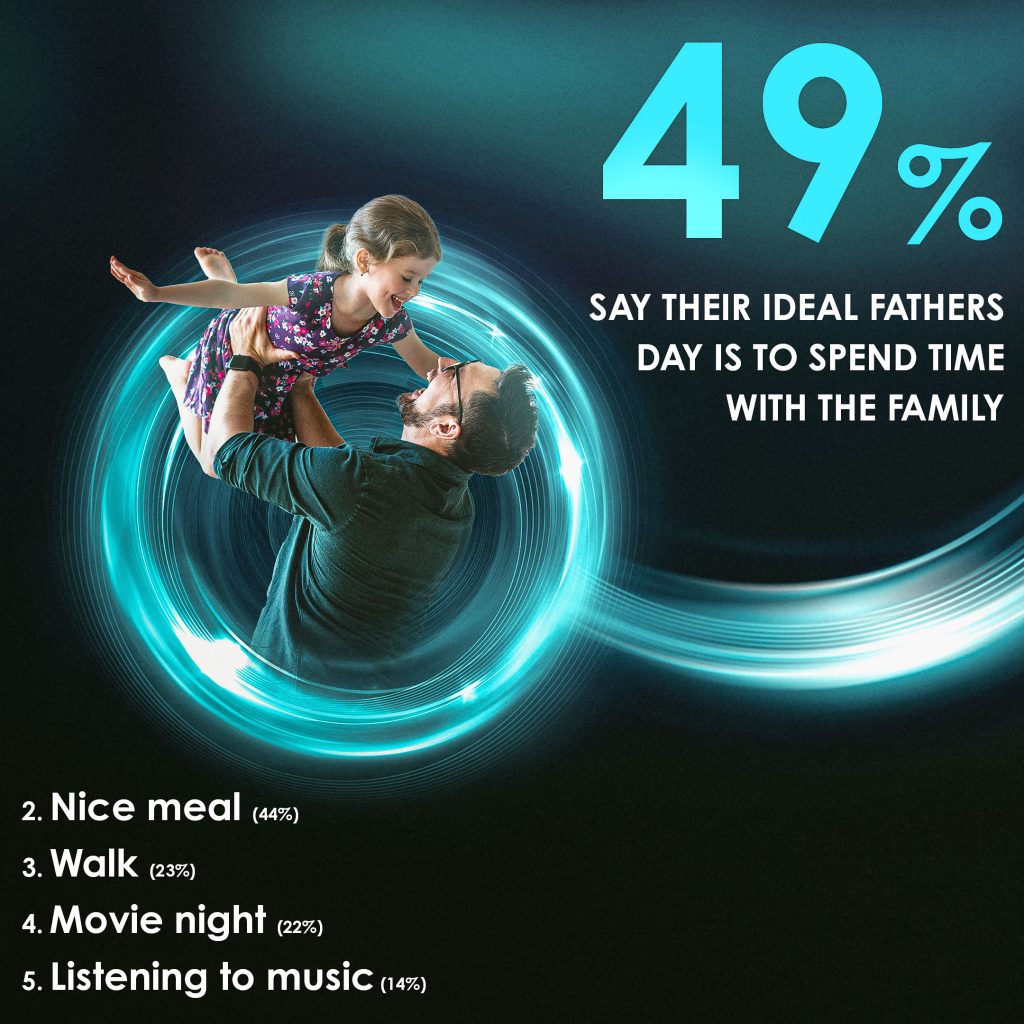 49%

SAY THEIR IDEAL FATHERS DAY IS TO SPEND TIME WITH THE FAMILY

2. Nice meal (44%)
3. Walk (23%)
4. Movie night (22%)
5. Listening to music (14%)